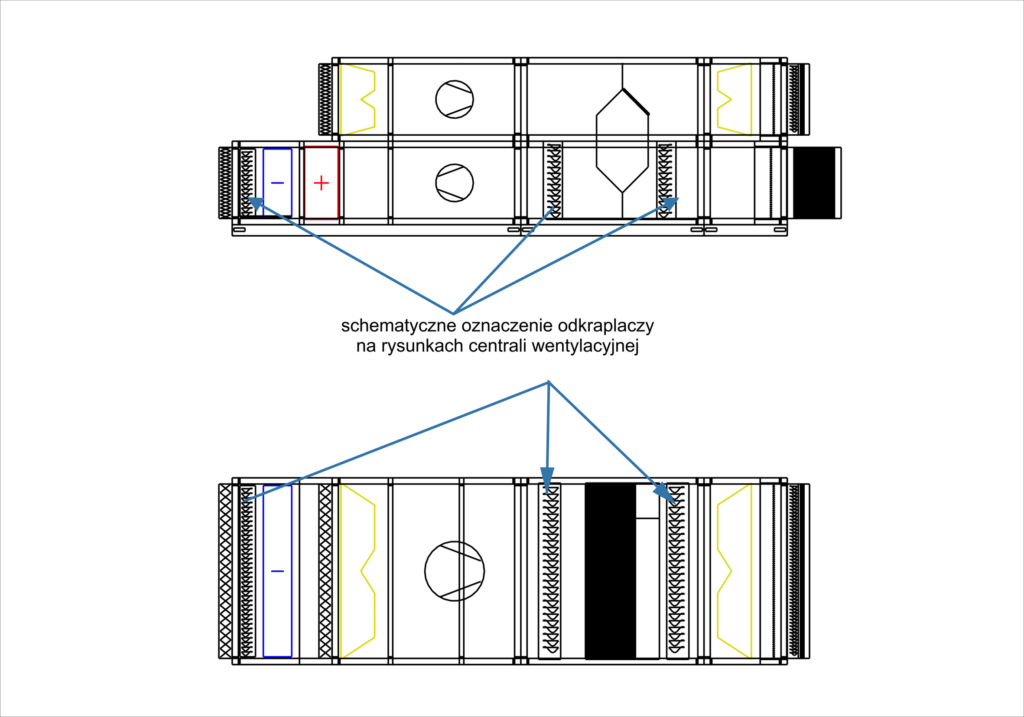 −
+

schematyczne oznaczenie odkraplaczy
na rysunkach centrali wentylacyjnej

−